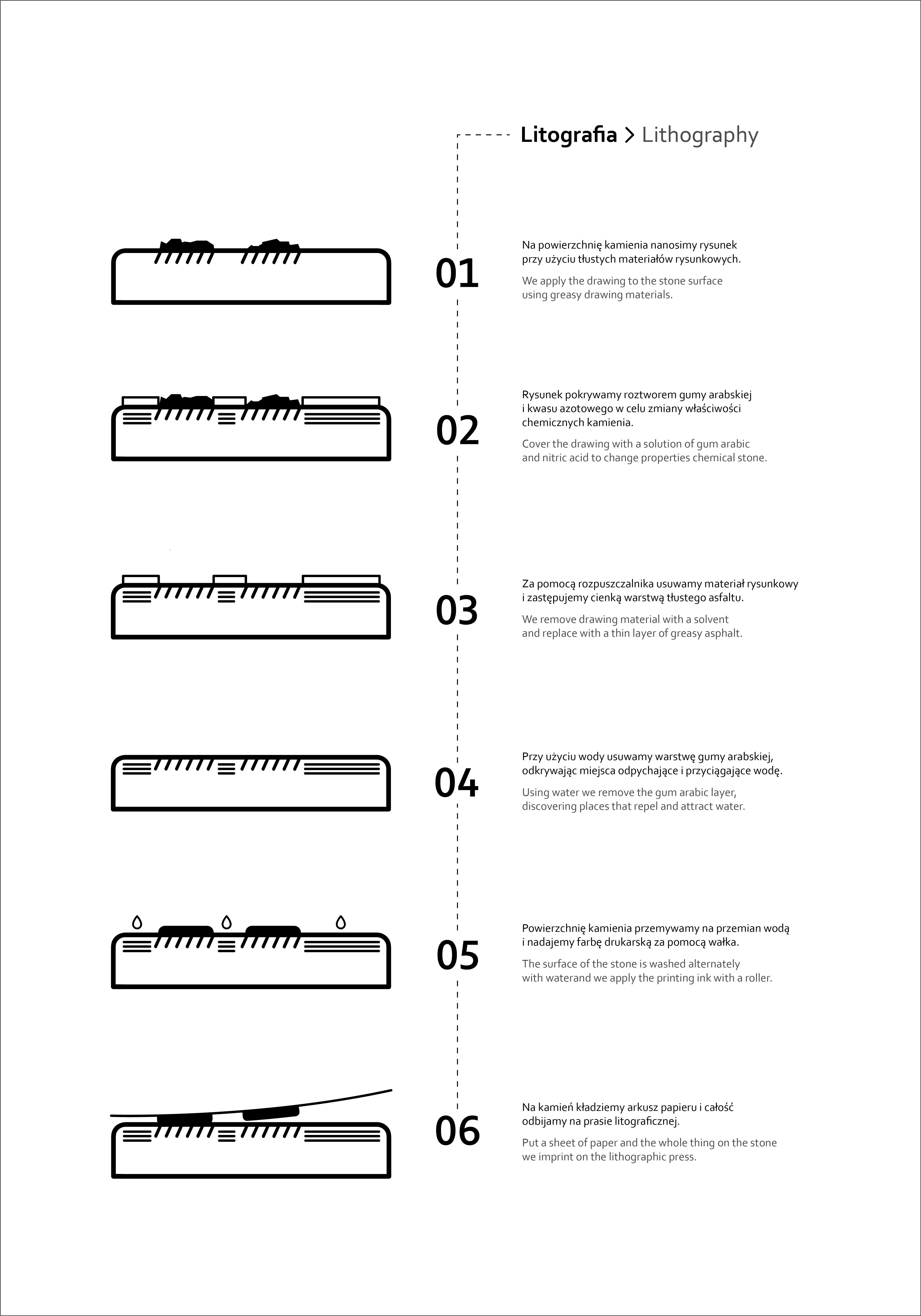 Litografia > Lithography

01

Na powierzchnię kamienia nanosimy rysunek przy użyciu tłustych materiałów rysunkowych.

We apply the drawing to the stone surface using greasy drawing materials.

02

Rysunek pokrywamy roztworem gumy arabskiej i kwasu azotowego w celu zmiany właściwości chemicznych kamienia.

Cover the drawing with a solution of gum arabic and nitric acid to change properties chemical stone.

03

Za pomocą rozpuszczalnika usuwamy materiał rysunkowy i zastępujemy cienką warstwą tłustego asfaltu.

We remove drawing material with a solvent and replace with a thin layer of greasy asphalt.

04

Przy użyciu wody usuwamy warstwę gumy arabskiej, odkrywając miejsca odpychające i przyciągające wodę.

Using water we remove the gum arabic layer, discovering places that repel and attract water.

05

Powierzchnię kamienia przemywamy na przemian wodą i nadajemy farbę drukarską za pomocą wałka.

The surface of the stone is washed alternately with waterand we apply the printing ink with a roller.

06

Na kamień kładziemy arkusz papieru i całość odbijamy na prasie litograficznej.

Put a sheet of paper and the whole thing on the stone we imprint on the lithographic press.